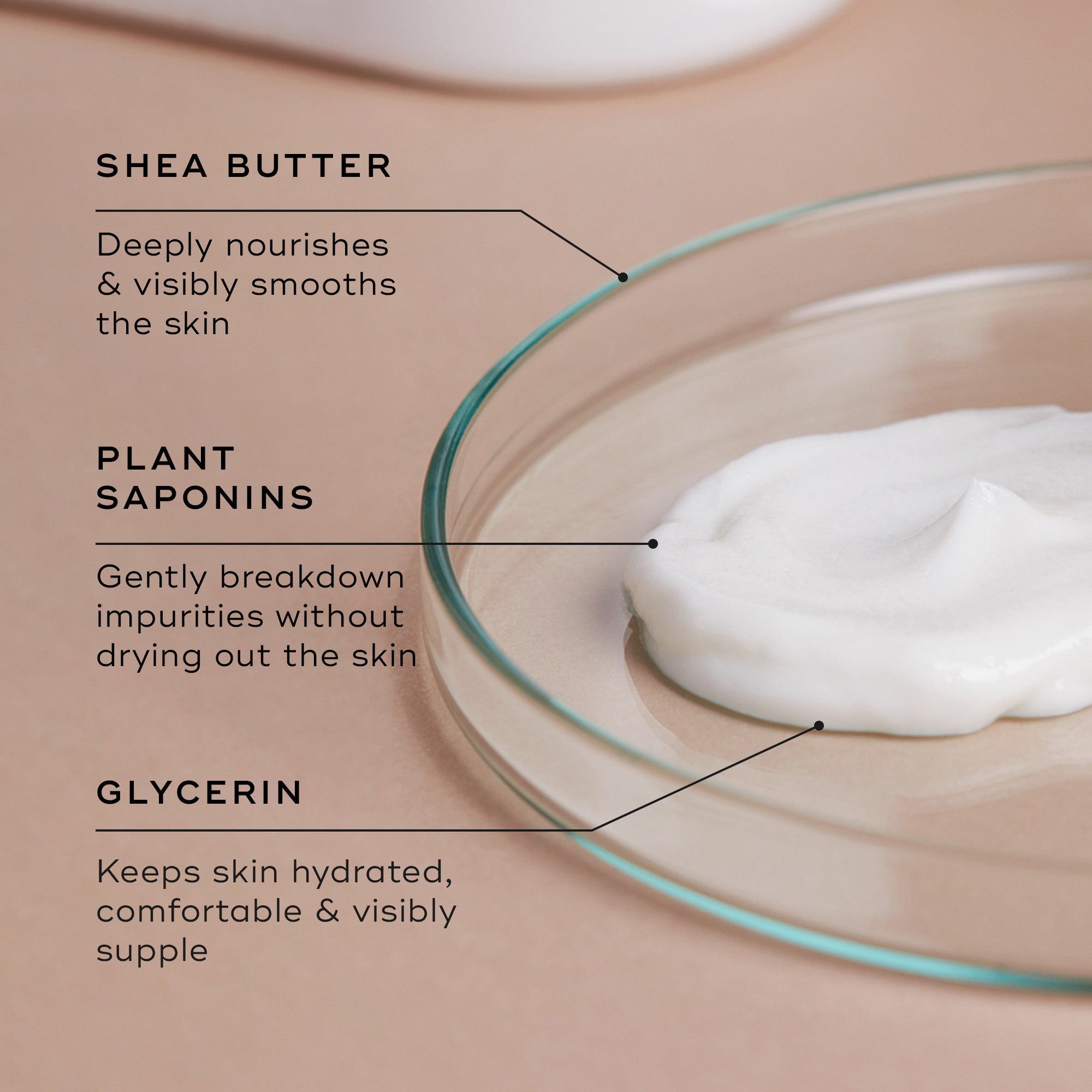 SHEA BUTTER

Deeply nourishes & visibly smooths the skin

PLANT SAPONINS

Gently breakdown impurities without drying out the skin

GLYCERIN

Keeps skin hydrated, comfortable & visibly supple