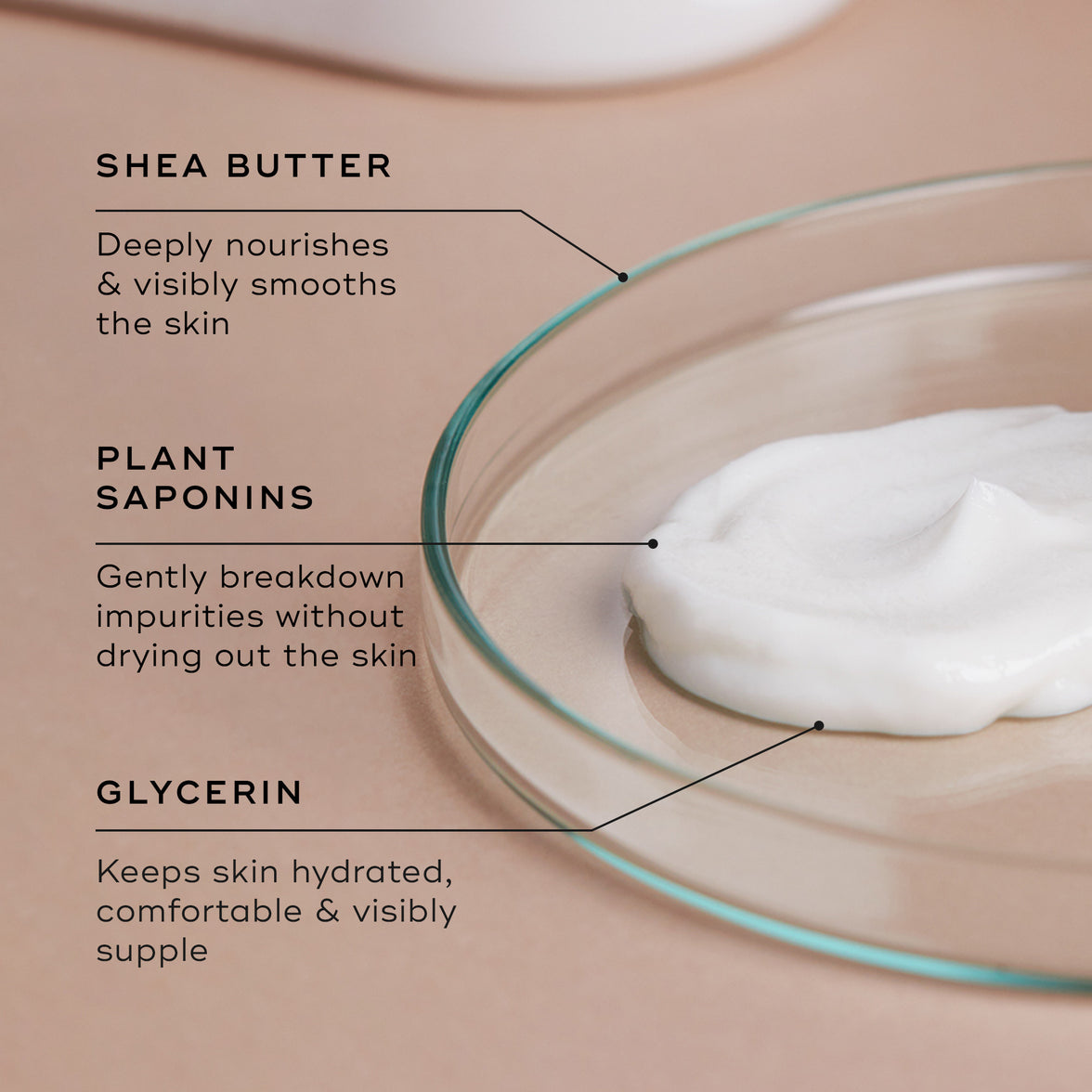 SHEA BUTTER

Deeply nourishes & visibly smooths the skin

PLANT SAPONINS

Gently breakdown impurities without drying out the skin

GLYCERIN

Keeps skin hydrated, comfortable & visibly supple