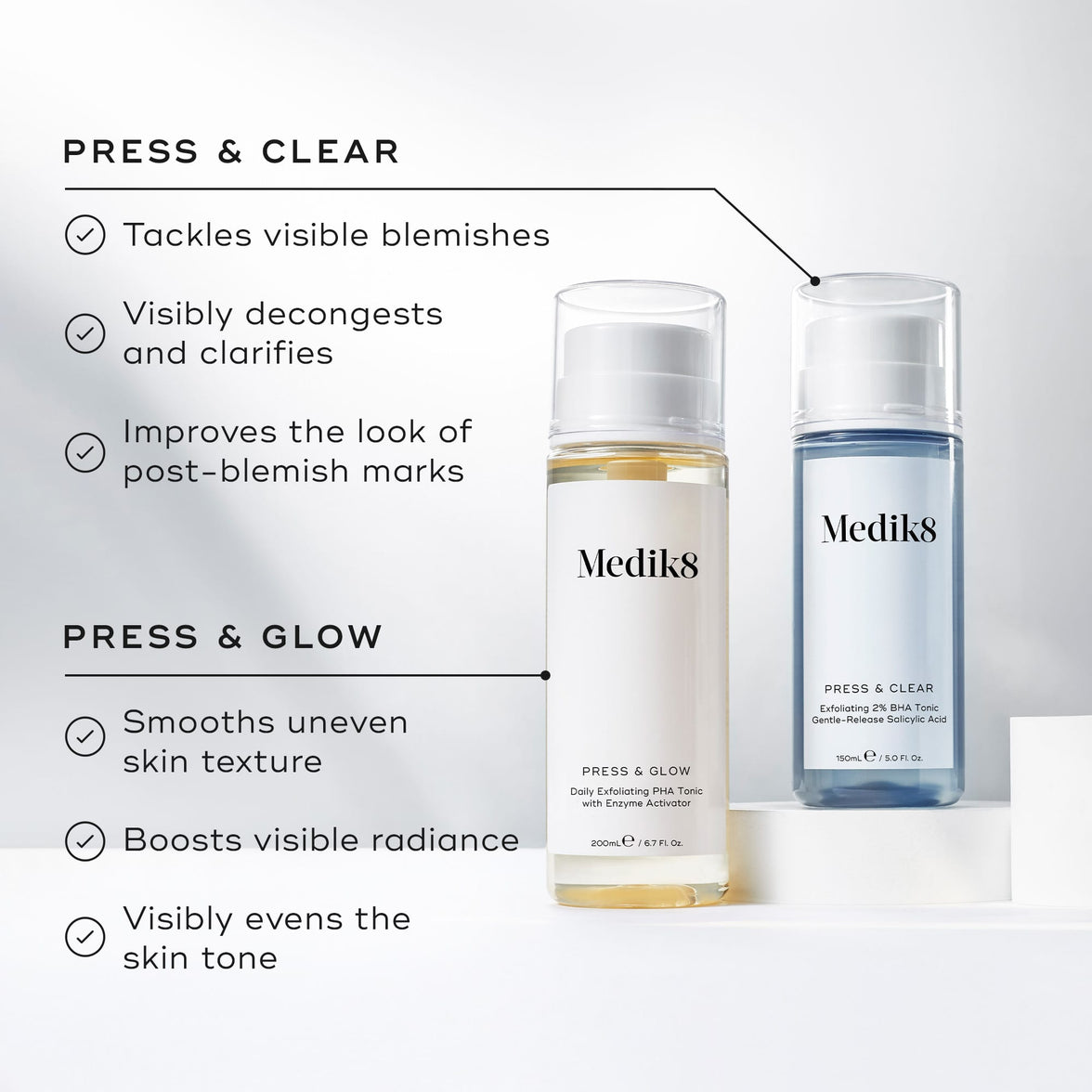 PRESS & CLEAR

Tackles visible blemishes

Visibly decongests and clarifies

Improves the look of post-blemish marks

PRESS & GLOW

Smooths uneven skin texture

Boosts visible radiance

Visibly evens the skin tone

Medik8

PRESS & GLOW
Daily Exfoliating PHA Tonic with Enzyme Activator

200mL ℮ / 6.7 Fl. Oz.

Medik8

PRESS & CLEAR
Exfoliating 2% BHA Tonic
Gentle-Release Salicylic Acid

150mL ℮ / 5.0 Fl. Oz.